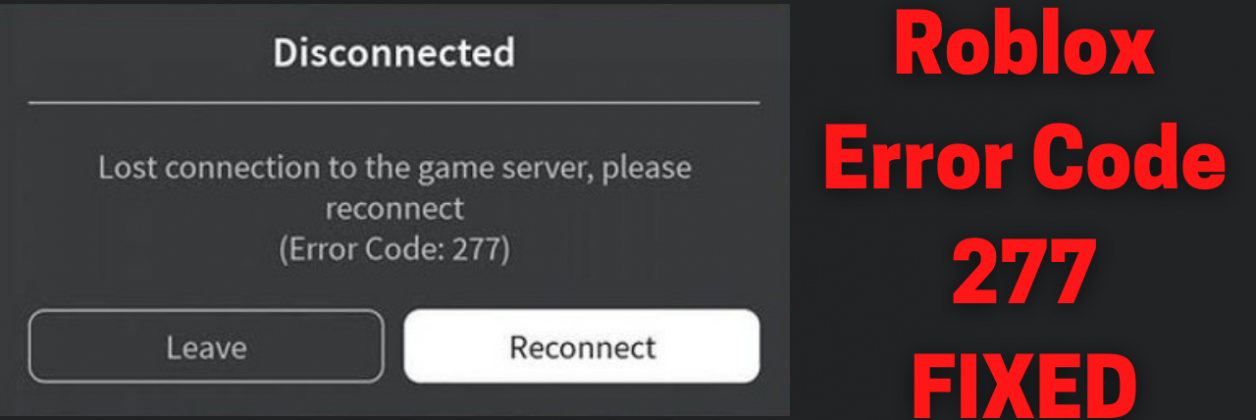 Disconnected

Lost connection to the game server, please reconnect
(Error Code: 277)

Leave

Reconnect

Roblox
Error Code
277
FIXED